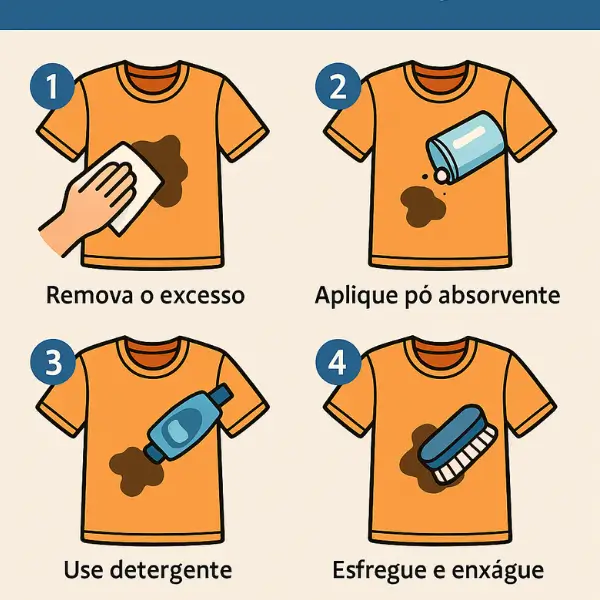 1

Remova o excesso

2

Aplique pó absorvente

3

Use detergente

4

Esfregue e enxágue